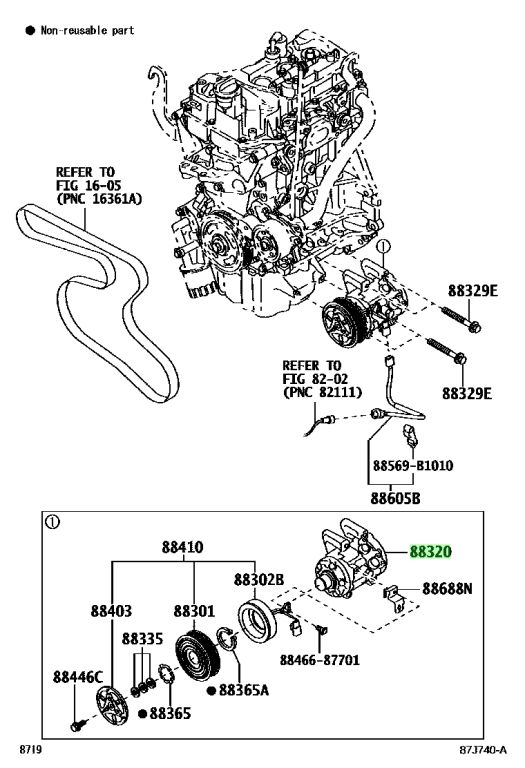 ● Non-reusable part

REFER TO
FIG 16-05
(PNC 16361A)

①

88329E

88329E

REFER TO
FIG 82-02
(PNC 82111)

88569-B1010

88605B

①

88410

88320

88302B

88688N

88403

88301

88335

88466-87701

88446C

● 88365A

● 88365

8719

87J740-A